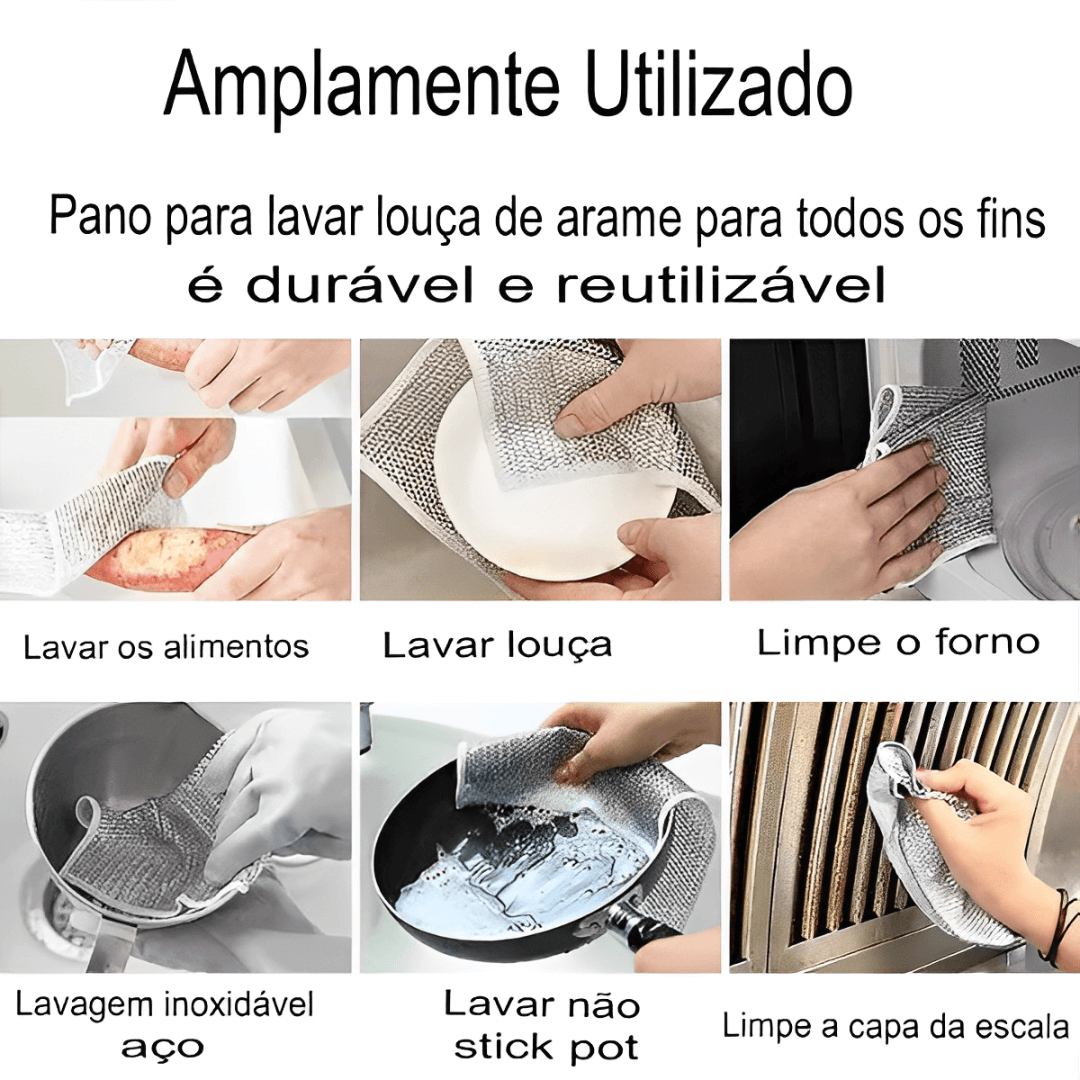 Amplamente Utilizado

Pano para lavar louça de arame para todos os fins
é durável e reutilizável

Lavar os alimentos

Lavar louça

Limpe o forno

Lavagem inoxidável aço

Lavar não stick pot

Limpe a capa da escala