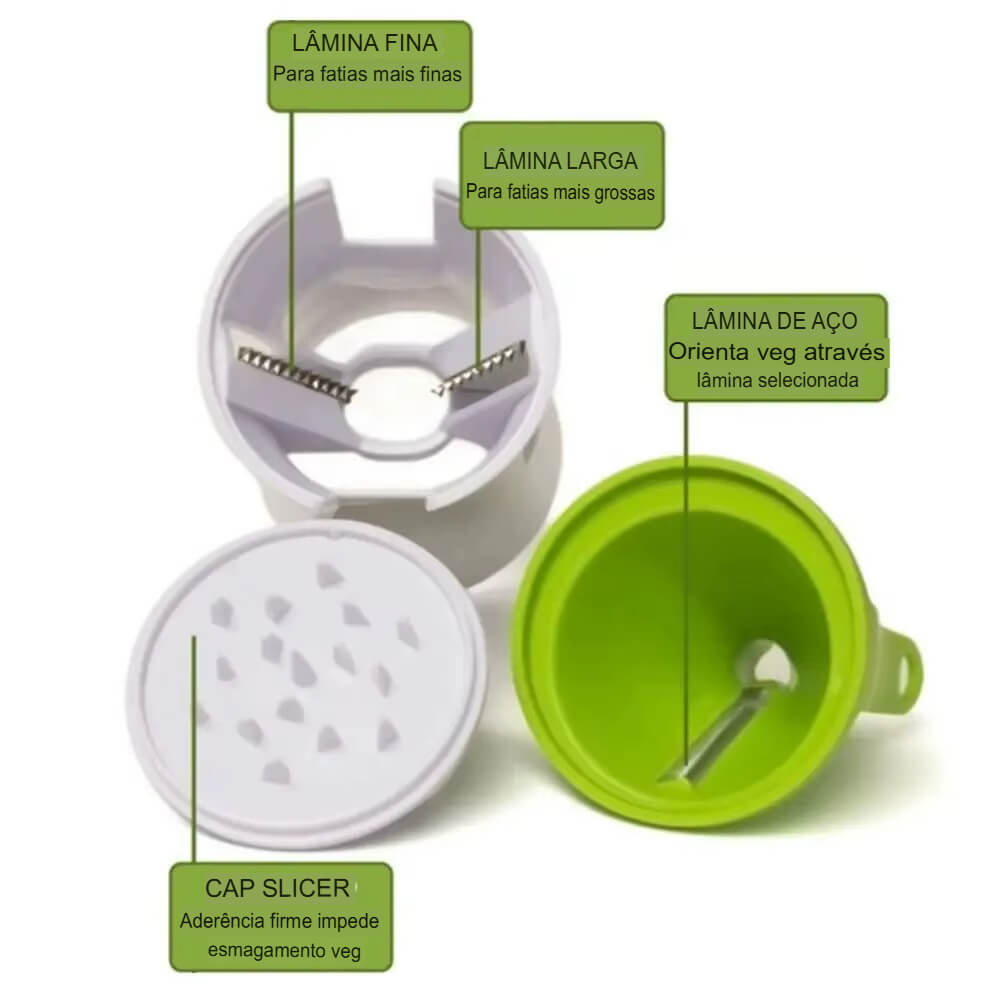 LÂMINA FINA
Para fatias mais finas

LÂMINA LARGA
Para fatias mais grossas

LÂMINA DE AÇO
Orienta veg através
lâmina selecionada

CAP SLICER
Aderência firme impede esmagamento veg