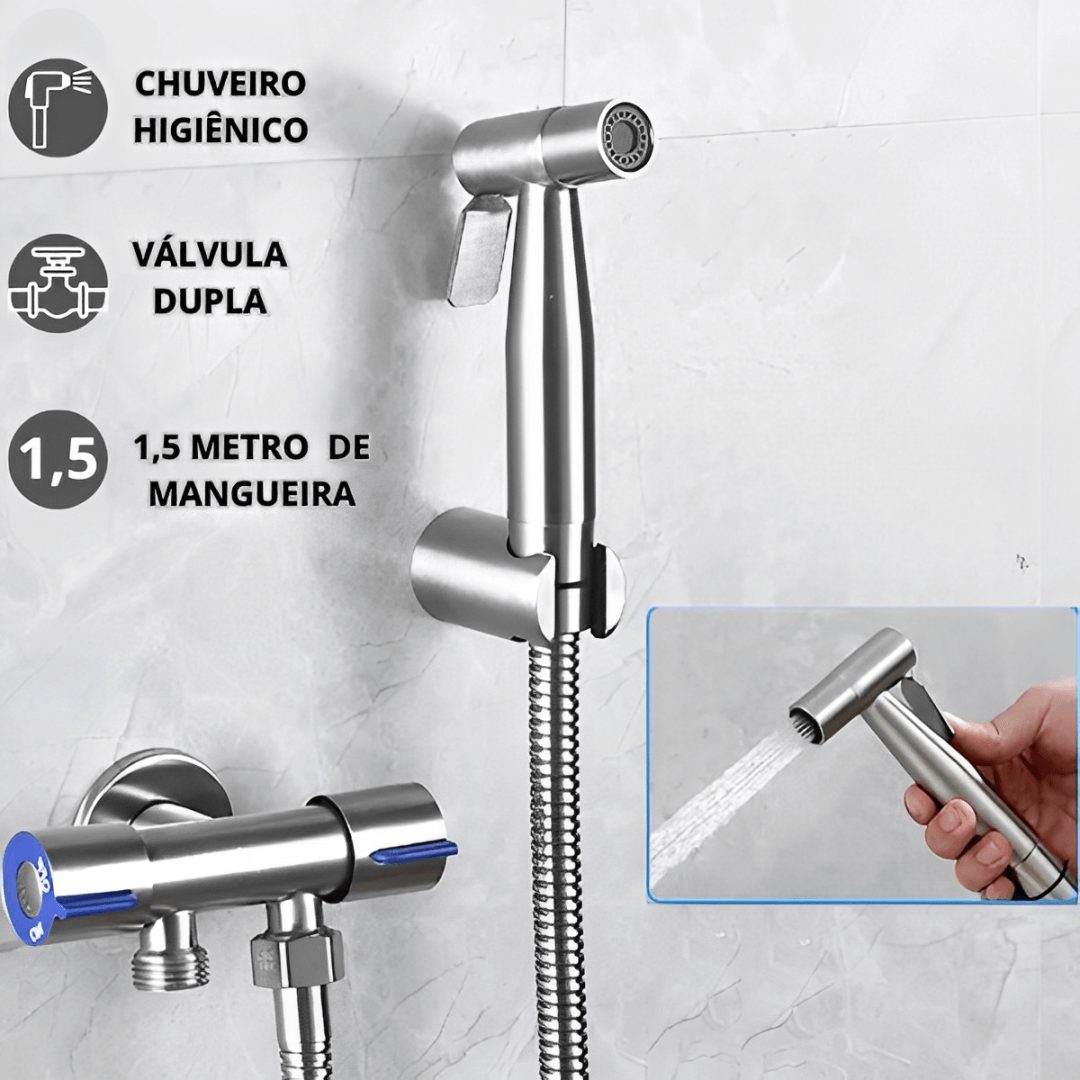 CHUVEIRO HIGIÊNICO

VÁLVULA DUPLA

1,5

1,5 METRO DE MANGUEIRA